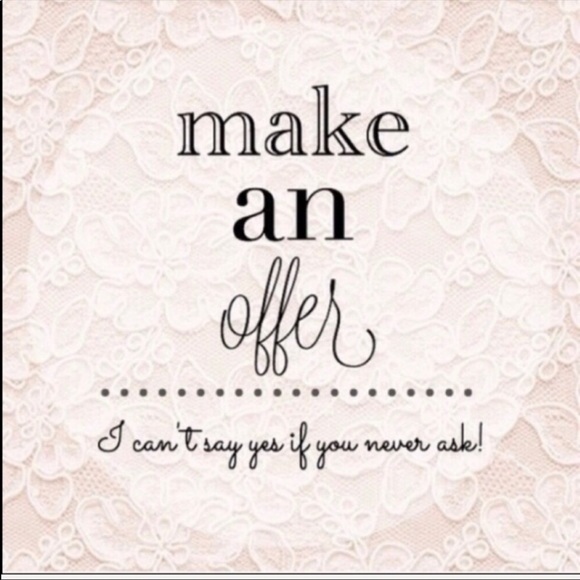 make
an
offer

I can't say yes if you never ask!